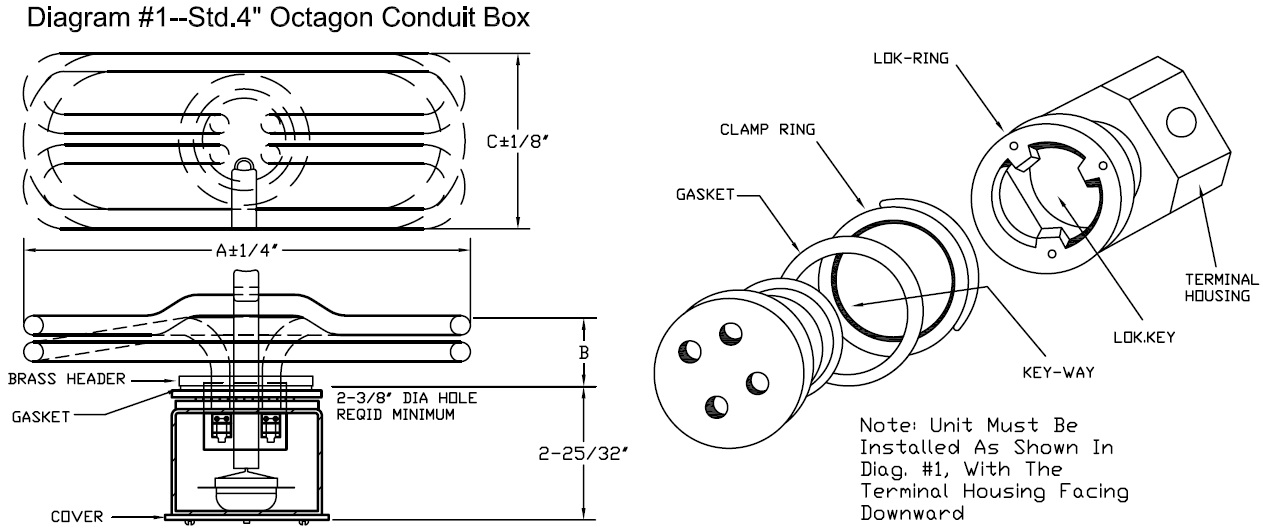 Diagram #1--Std.4" Octagon Conduit Box

C±1/8"

A±1/4"

B

BRASS HEADER

GASKET

2-3/8" DIA HOLE REQ'D MINIMUM

2-25/32"

COVER

LOK-RING

CLAMP RING

GASKET

TERMINAL HOUSING

LOK.KEY

KEY-WAY

Note: Unit Must Be Installed As Shown In Diag. #1, With The Terminal Housing Facing Downward